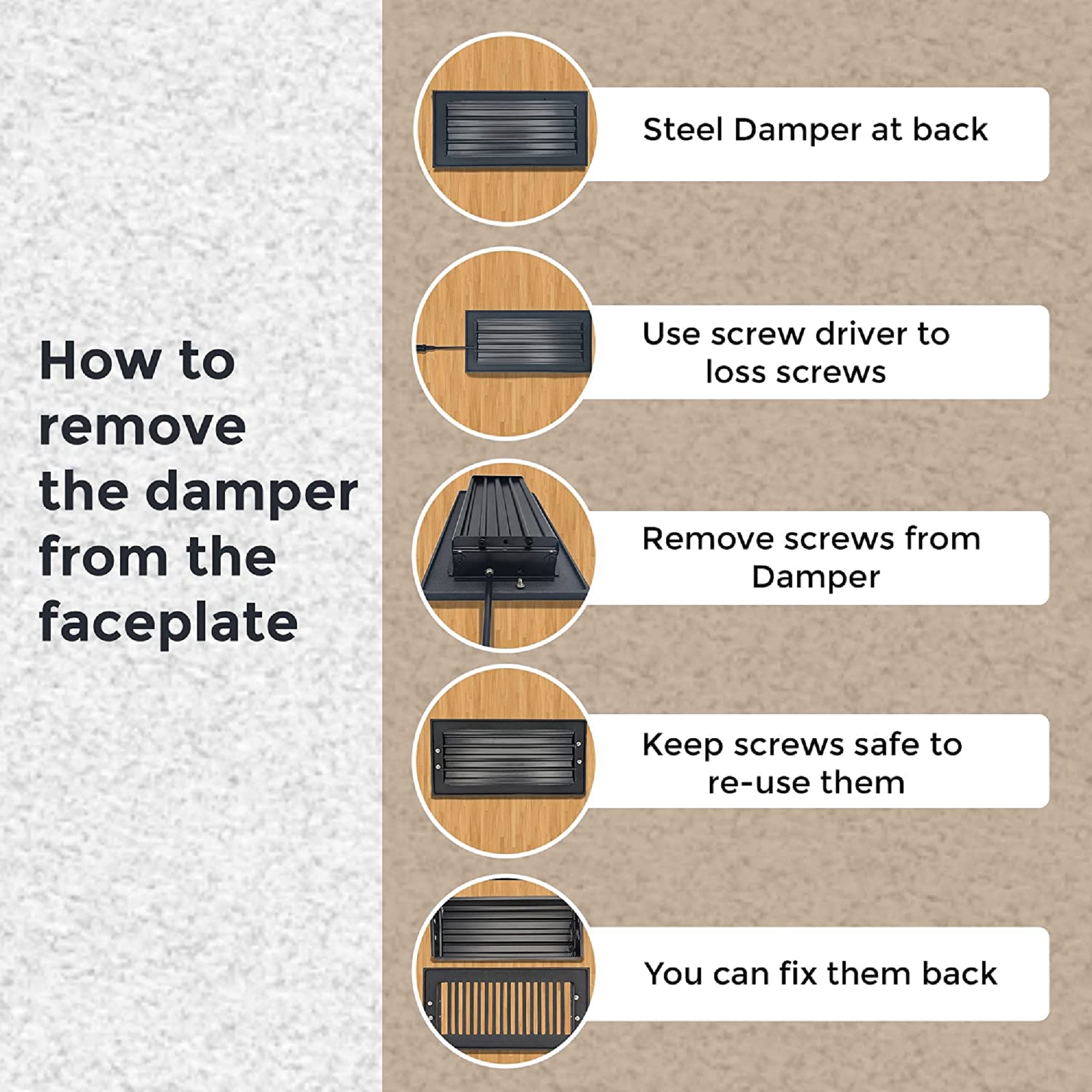 How to remove the damper from the faceplate

Steel Damper at back

Use screw driver to loss screws

Remove screws from Damper

Keep screws safe to re-use them

You can fix them back